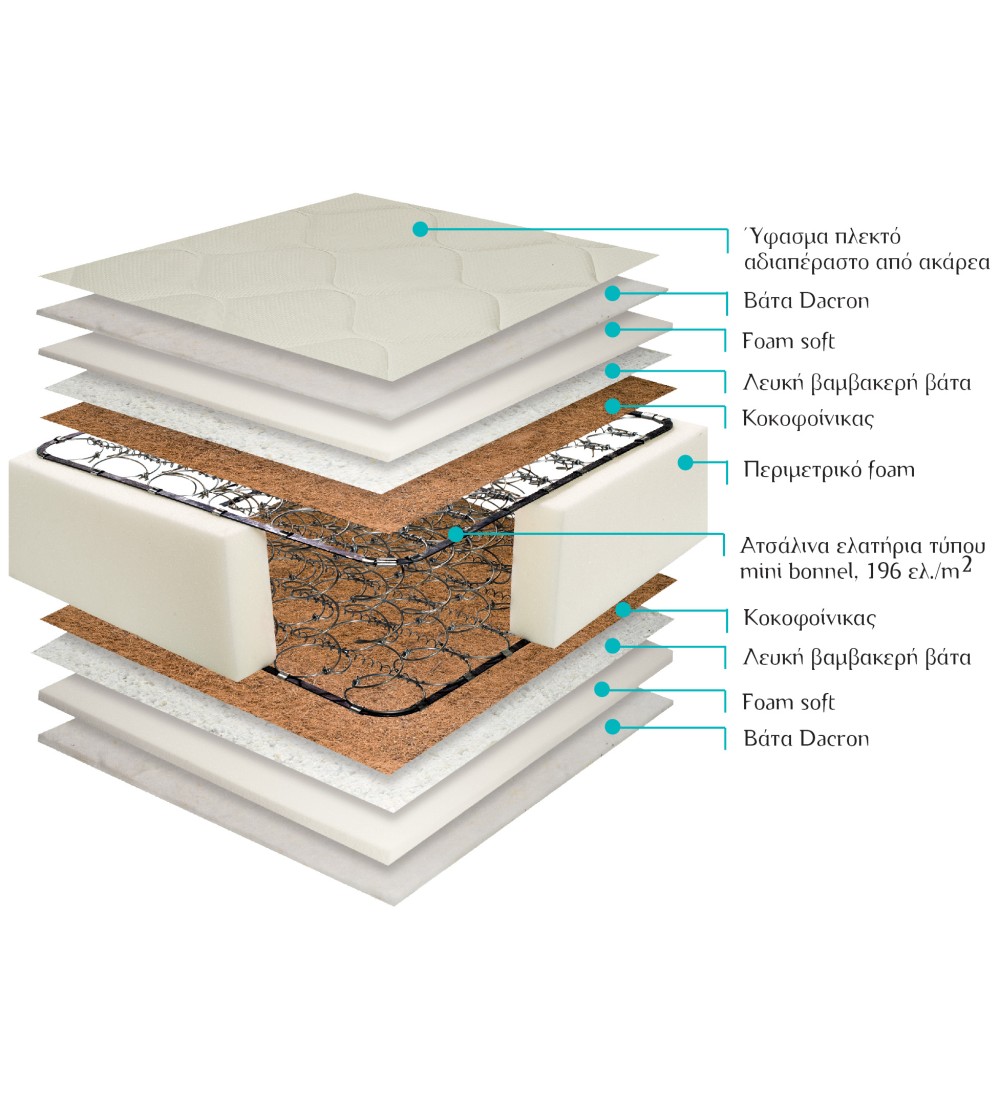 Ύφασμα πλεκτό αδιαπέραστο από ακάρεα

Βάτα Dacron

Foam soft

Λευκή βαμβακερή βάτα

Κοκοφοίνικας

Περιμετρικό foam

Ατσάλινα ελατήρια τύπου mini bonnel, 196 ελ./$m^2$

Κοκοφοίνικας

Λευκή βαμβακερή βάτα

Foam soft

Βάτα Dacron